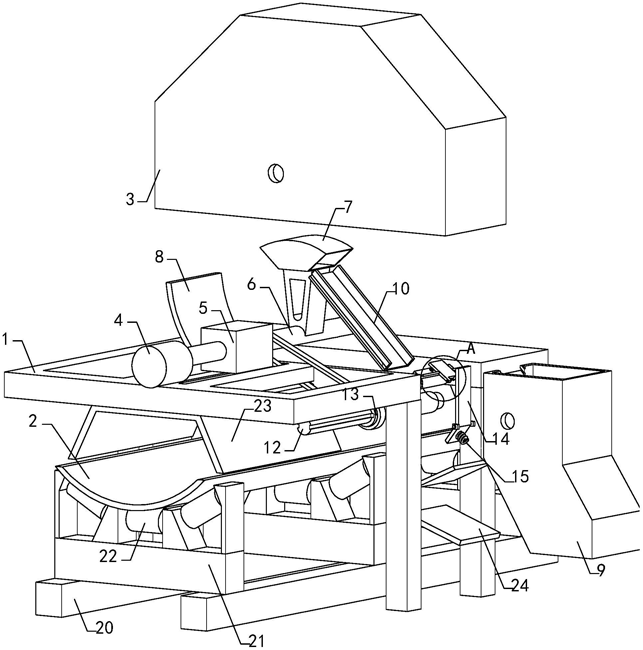 3
7
8
6
10
5
4
1
A
13
23
2
12
14
15
22
24
9
20
21